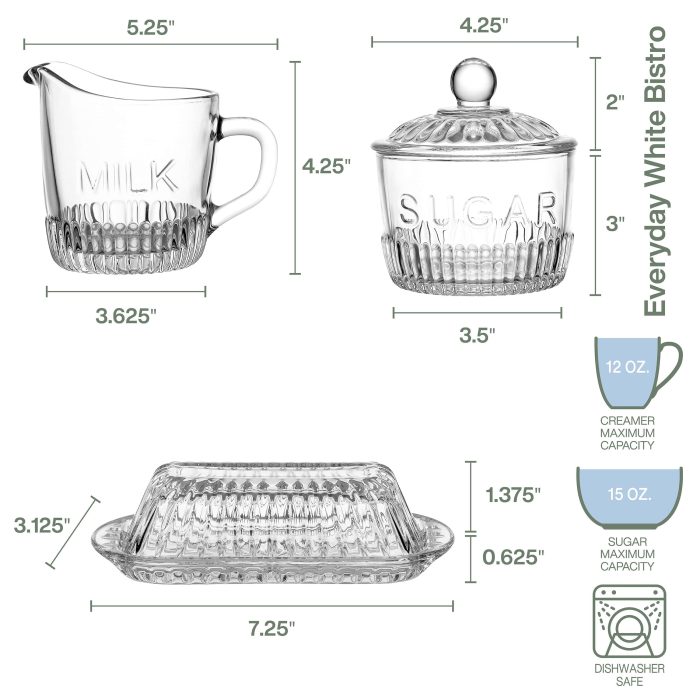 5.25"

MILK

4.25"

3.625"

4.25"

SUGAR

2"

3"

3.5"

Everyday White Bistro

12 OZ.

CREAMER MAXIMUM CAPACITY

15 OZ.

SUGAR MAXIMUM CAPACITY

DISHWASHER SAFE

3.125"

1.375"

0.625"

7.25"