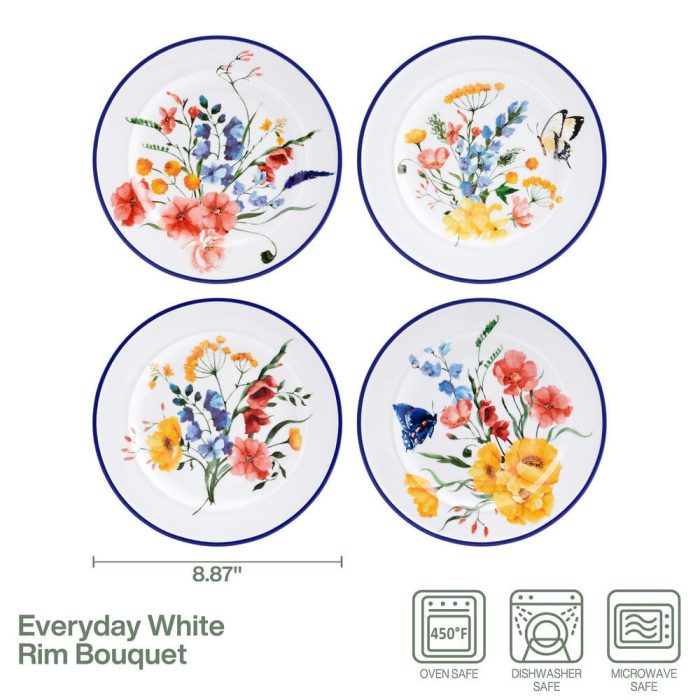 8.87"

Everyday White Rim Bouquet

450°F

OVEN SAFE

DISHWASHER SAFE

MICROWAVE SAFE