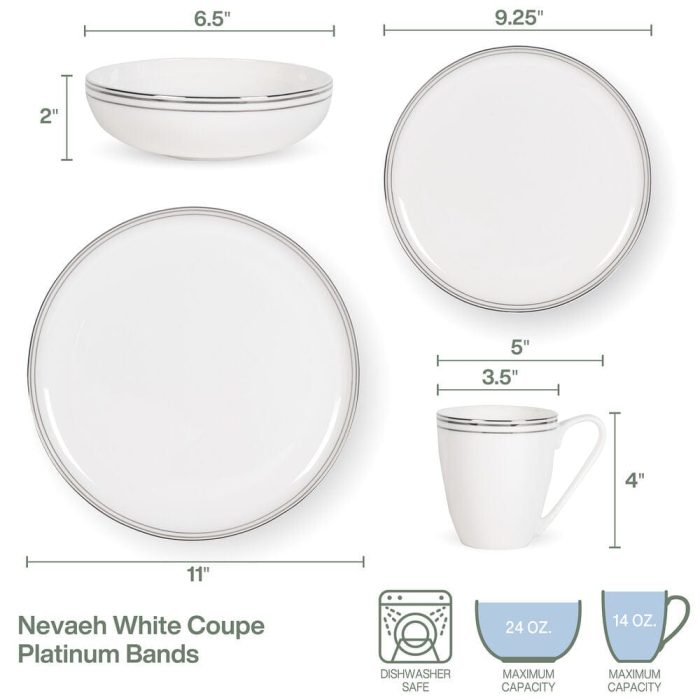 6.5"

9.25"

2"

5"

3.5"

4"

11"

Nevaeh White Coupe
Platinum Bands

DISHWASHER SAFE

24 OZ.

MAXIMUM CAPACITY

14 OZ.

MAXIMUM CAPACITY